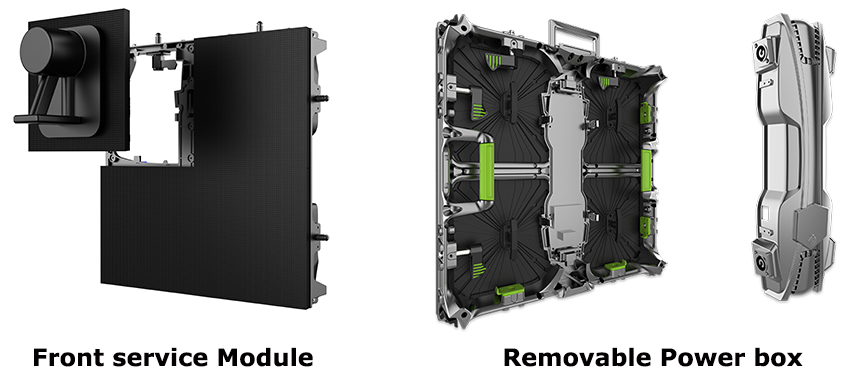 Front service Module

Removable Power box